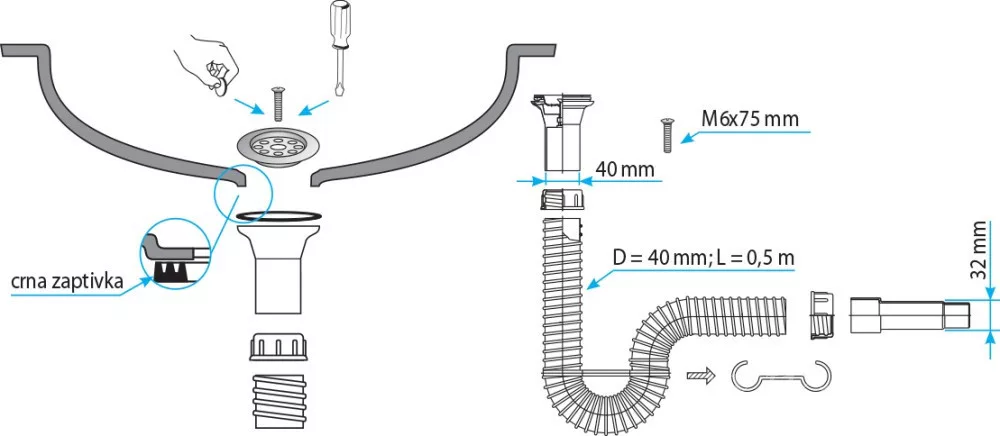 crna zaptivka

M6x75 mm

40 mm

D = 40 mm; L = 0,5 m

32 mm