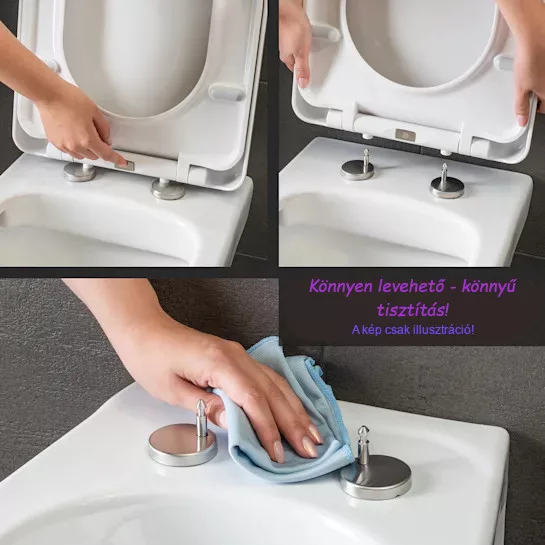 Könnyen levehető - könnyű tisztítás!

A kép csak illusztráció!