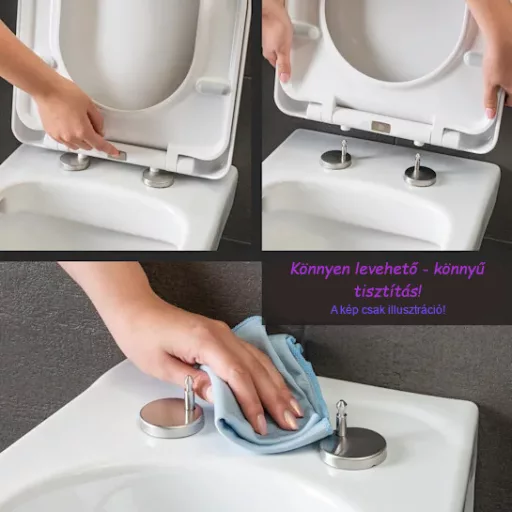 Könnyen levehető - könnyű tisztítás!

A kép csak illusztráció!