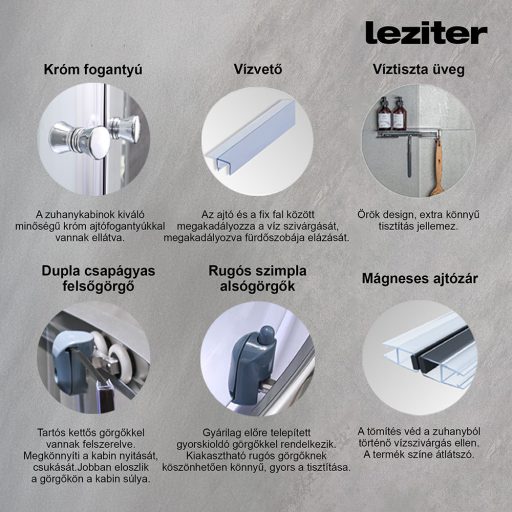 leziter

Króm fogantyú

A zuhanykabinok kiváló minőségű króm ajtófogantyúkkal vannak ellátva.

Vízvető

Az ajtó és a fix fal között megakadályozza a víz szivárgását, megakadályozva fürdőszobája elázását.

Víztiszta üveg

Örök design, extra könnyű tisztítás jellemez.

Dupla csapágyas felsőgörgő

Tartós kettős görgőkkel vannak felszerelve. Megkönnyíti a kabin nyitását, csukását.Jobban eloszlik a görgőkön a kabin súlya.

Rugós szimpla alsógörgők

Gyárilag előre telepített gyorskioldó görgőkkel rendelkezik. Kiakasztható rugós görgőknek köszönhetően könnyű, gyors a tisztítása.

Mágneses ajtózár

A tömítés véd a zuhanyból történő vízszivárgás ellen. A termék színe átlátszó.